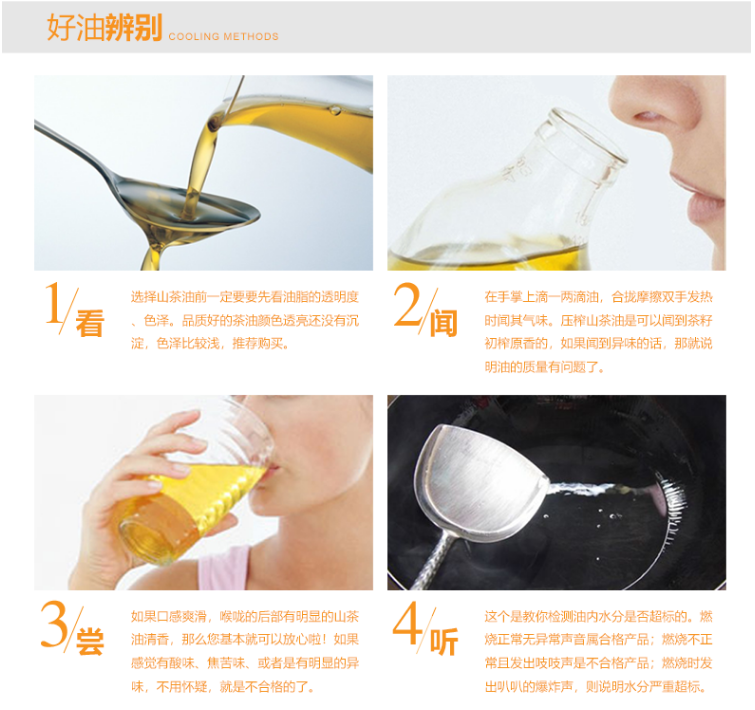 好油辨别 COOLING METHODS

1/看

选择山茶油前一定要要先看油脂的透明度、色泽。品质好的茶油颜色透亮还没有沉淀，色泽比较浅，推荐购买。

2/闻

在手掌上滴一两滴油，合拢摩擦双手发热时闻其气味。压榨山茶油是可以闻到茶籽初榨原香的，如果闻到异味的话，那就说明油的质量有问题了。

3/尝

如果口感爽滑，喉咙的后部有明显的山茶油清香，那么您基本就可以放心啦！如果感觉有酸味、焦苦味、或者是有明显的异味，不用怀疑，就是不合格的了。

4/听

这个是教你检测油内水分是否超标的。燃烧正常无异常声音属合格产品；燃烧不正常且发出吱吱声是不合格产品；燃烧时发出叭叭的爆炸声，则说明水分严重超标。